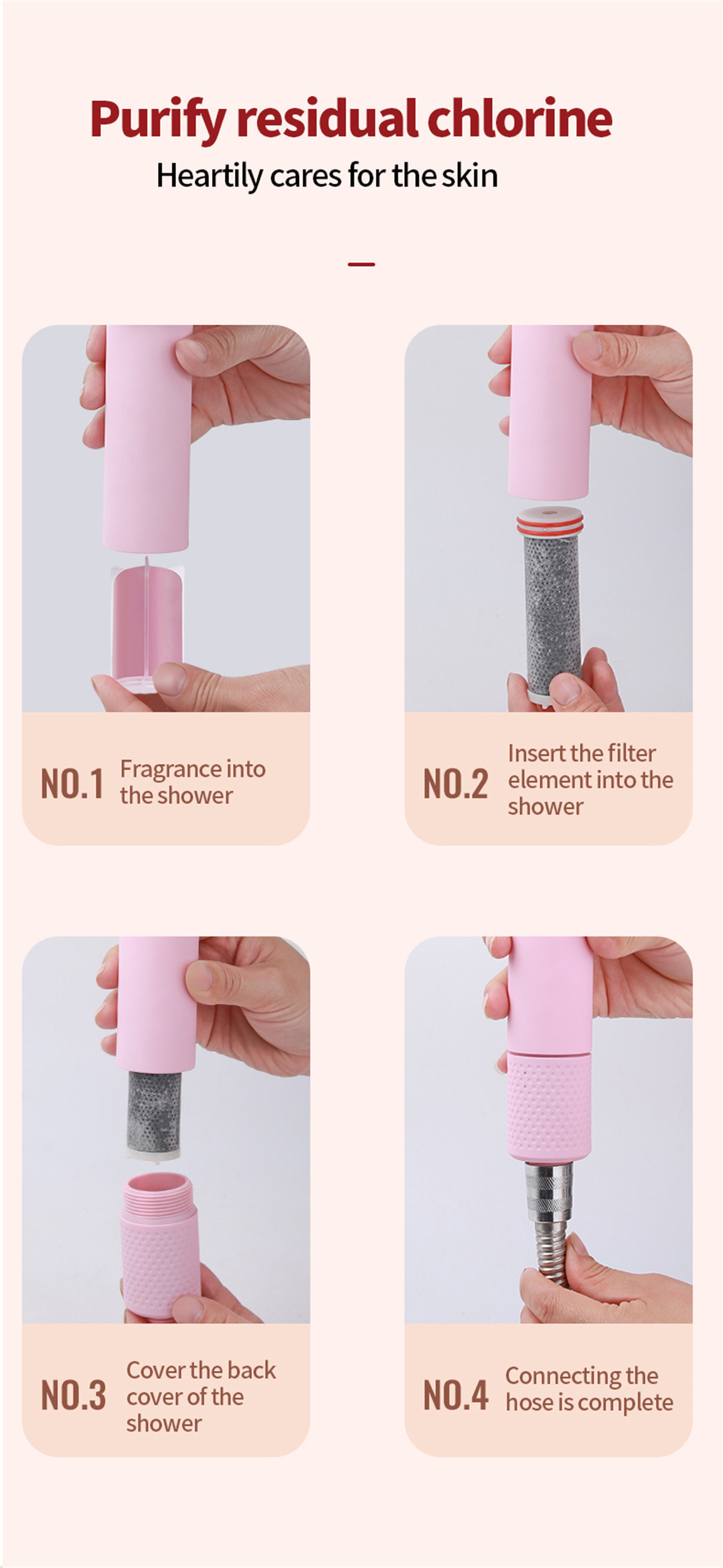 Purify residual chlorine
Heartily cares for the skin

NO.1 Fragrance into the shower

NO.2 Insert the filter element into the shower

NO.3 Cover the back cover of the shower

NO.4 Connecting the hose is complete