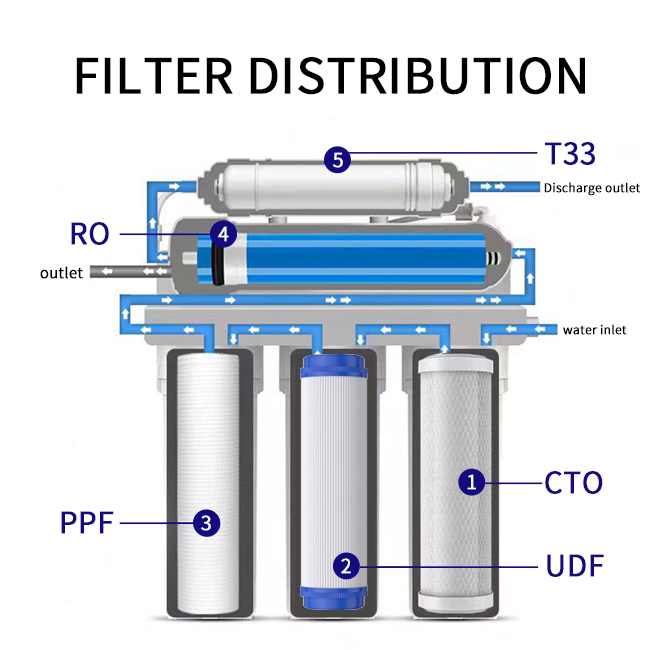 FILTER DISTRIBUTION

5 T33

Discharge outlet

RO 4

outlet

water inlet

1 CTO

PPF 3

2 UDF